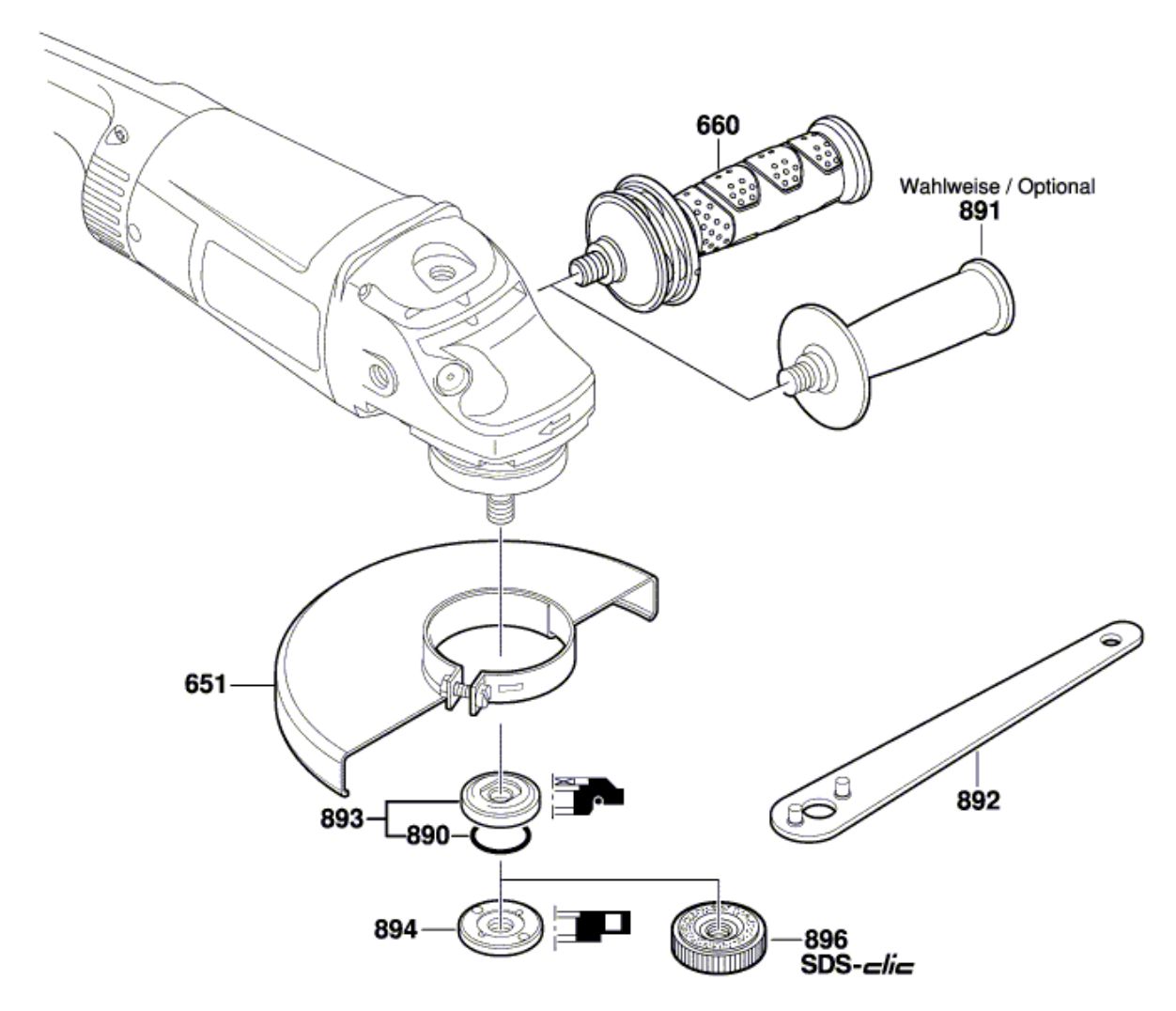 660

Wahlweise / Optional
891

651

893
890

892

894

896
SDS-clic